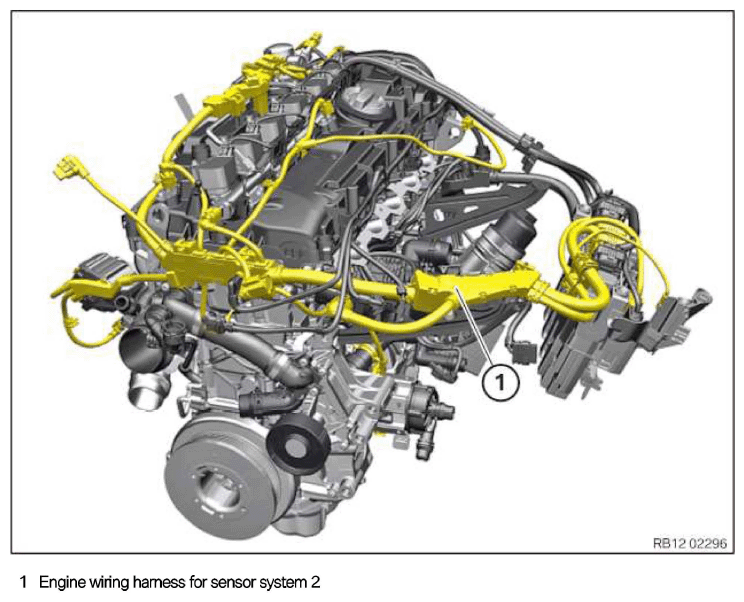 1

RB12 02296

1 Engine wiring harness for sensor system 2