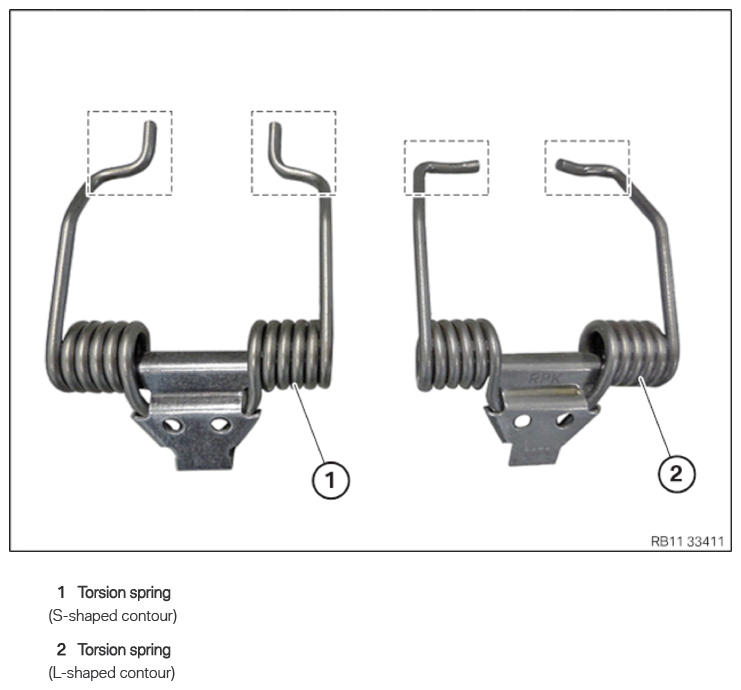 RPK

1

2

RB11 33411

1 Torsion spring
(S-shaped contour)

2 Torsion spring
(L-shaped contour)