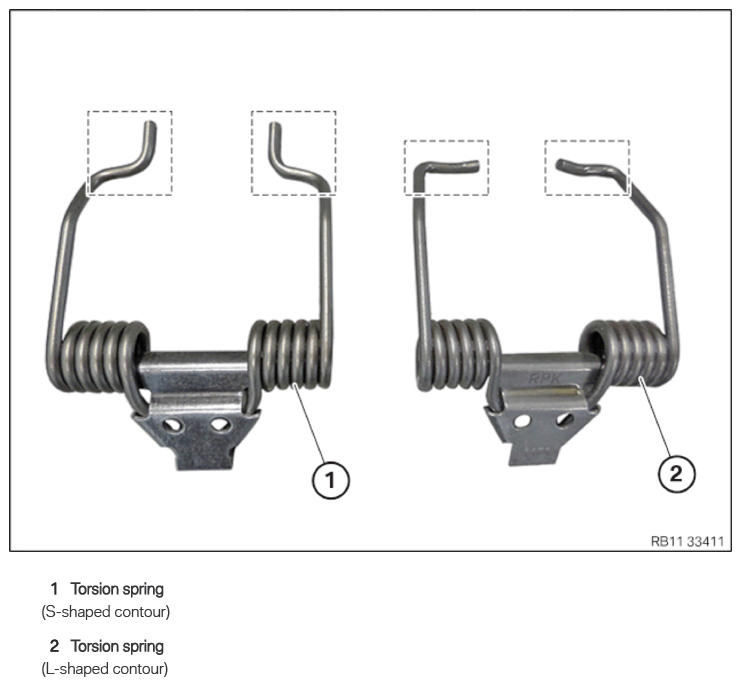 RPK

1

2

RB11 33411

1 Torsion spring
(S-shaped contour)

2 Torsion spring
(L-shaped contour)