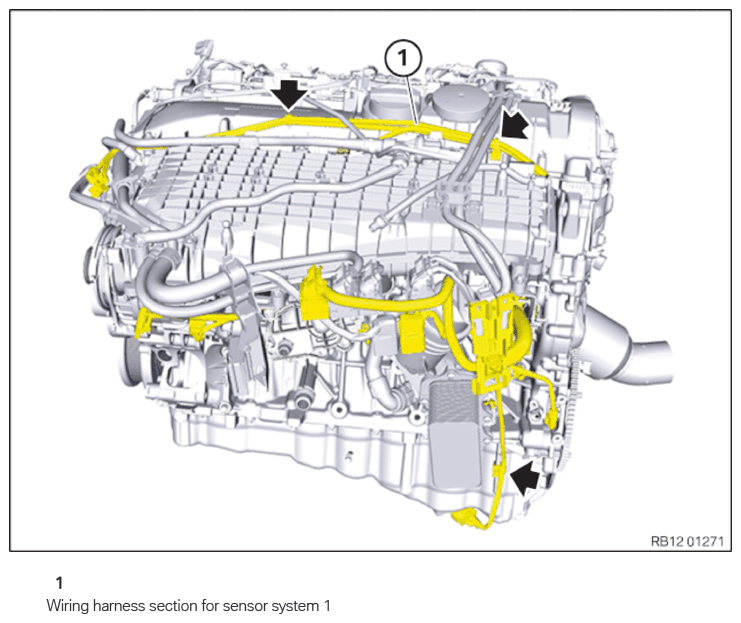 1

RB12 01271

1
Wiring harness section for sensor system 1