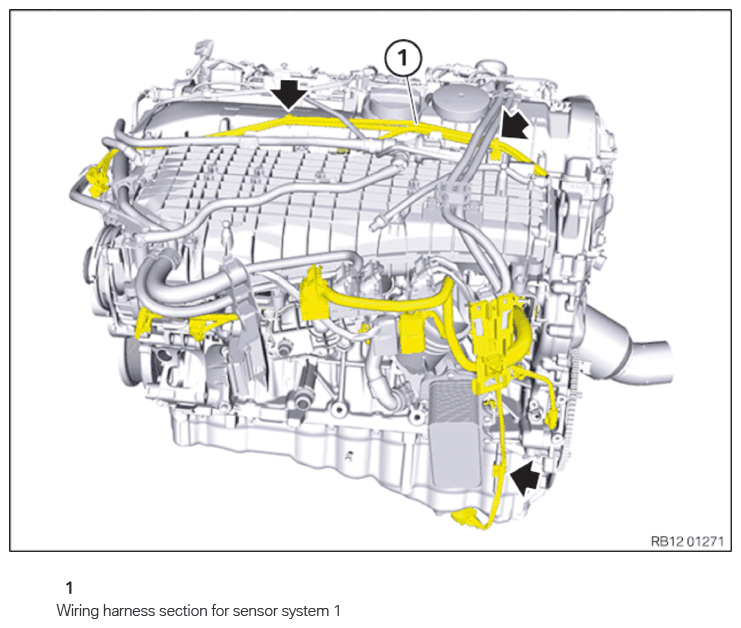 1

RB12 01271

1
Wiring harness section for sensor system 1