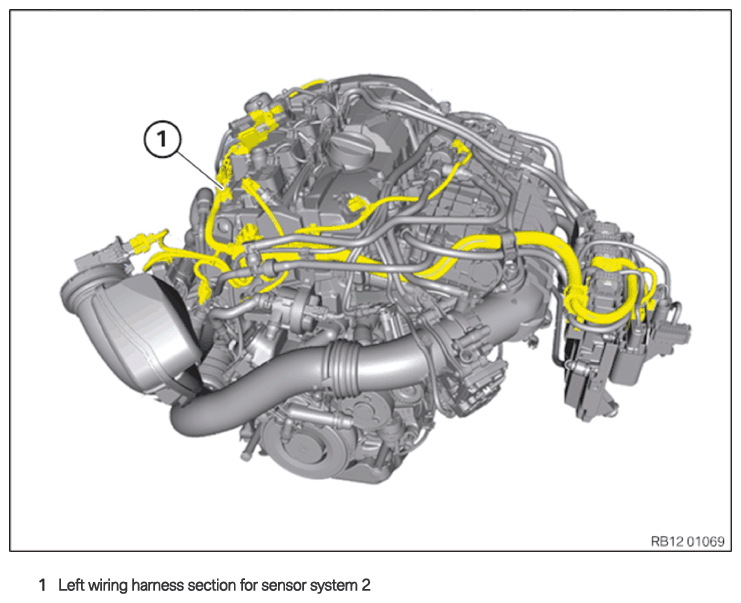 1

RB12 01069

1 Left wiring harness section for sensor system 2