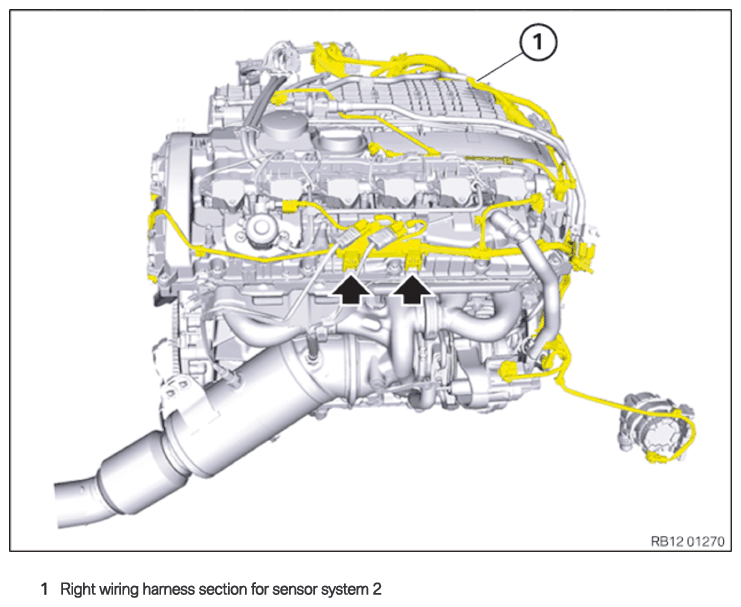 1

RB12 01270

1 Right wiring harness section for sensor system 2