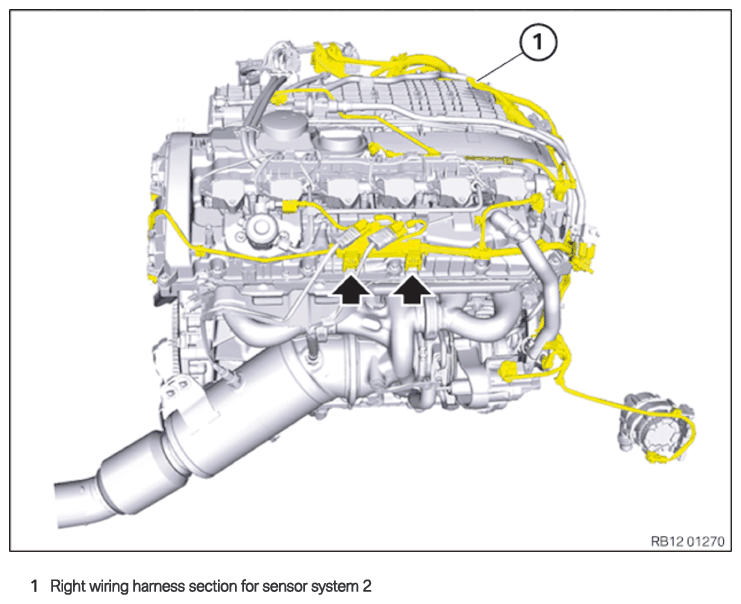 1

RB12 01270

1 Right wiring harness section for sensor system 2