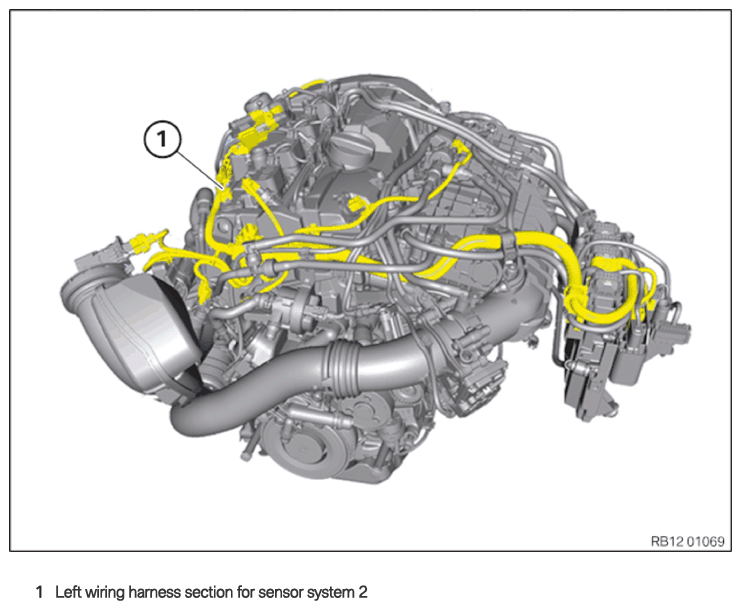 1

RB12 01069

1 Left wiring harness section for sensor system 2