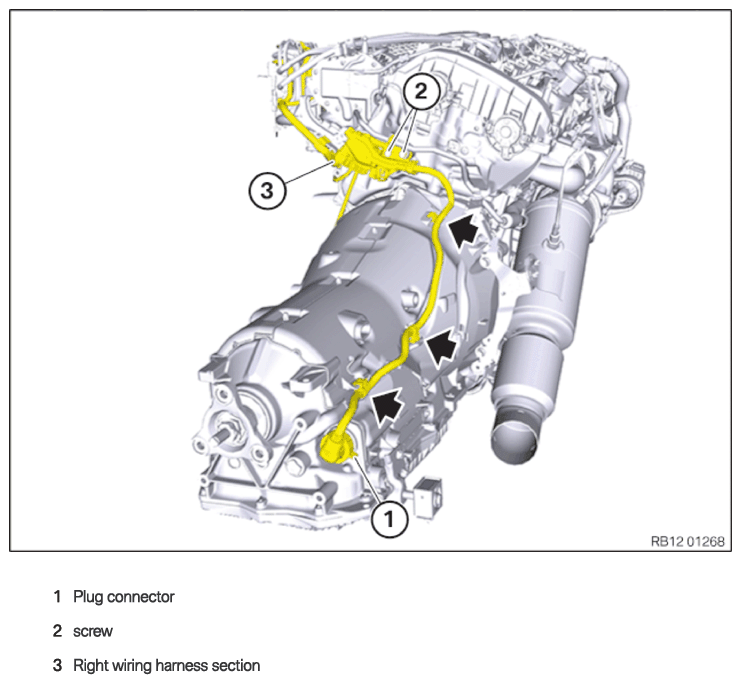 2

3

1

RB12 01268

1 Plug connector

2 screw

3 Right wiring harness section