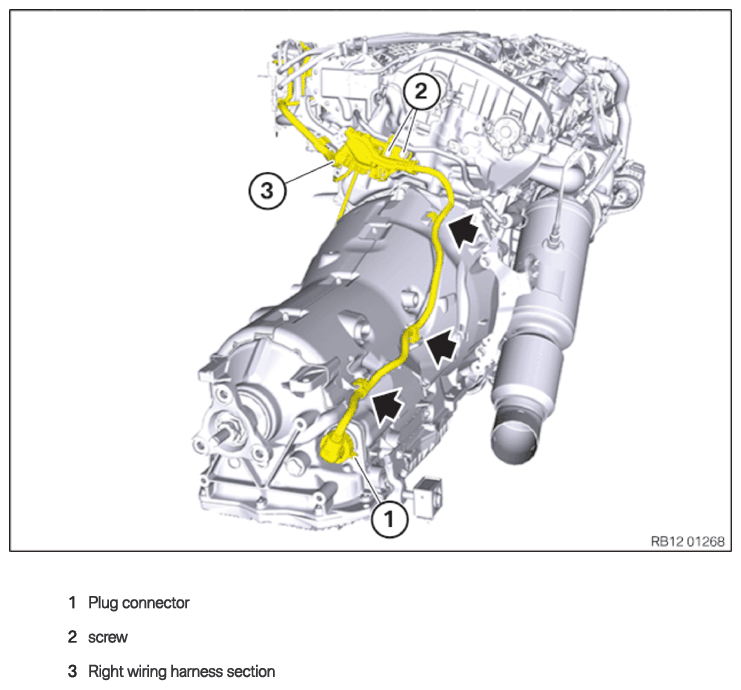 2

3

1

RB12 01268

1 Plug connector

2 screw

3 Right wiring harness section