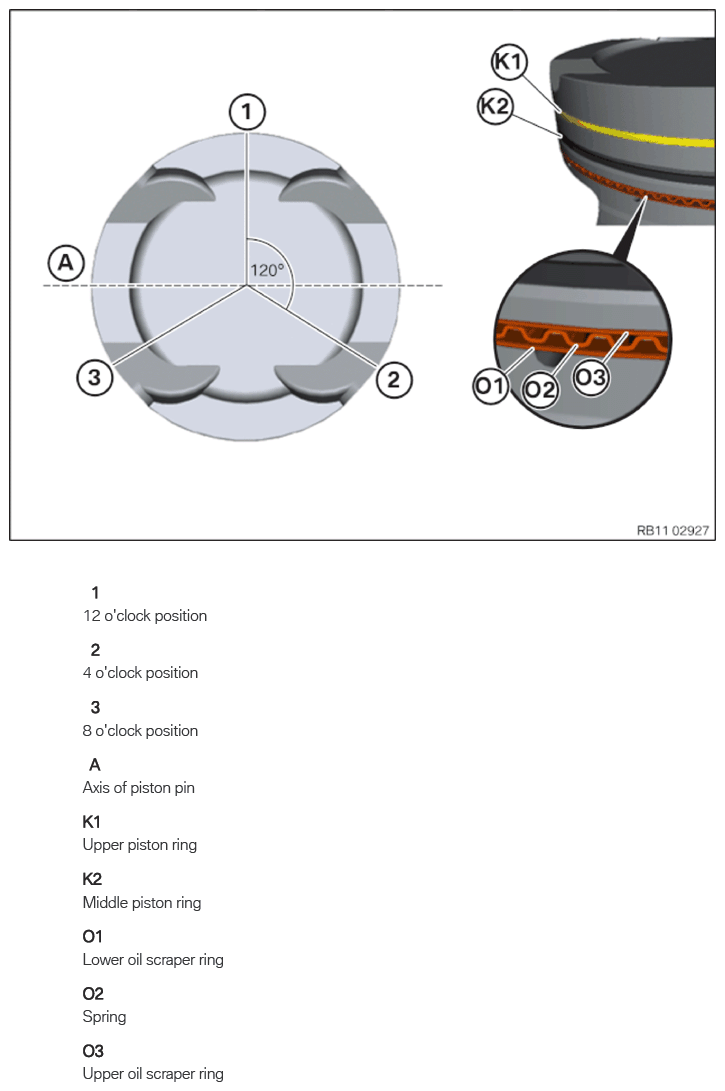 1

A

120°

3

2

K1

K2

O1

O2

O3

RB11 02927

1
12 o'clock position

2
4 o'clock position

3
8 o'clock position

A
Axis of piston pin

K1
Upper piston ring

K2
Middle piston ring

O1
Lower oil scraper ring

O2
Spring

O3
Upper oil scraper ring