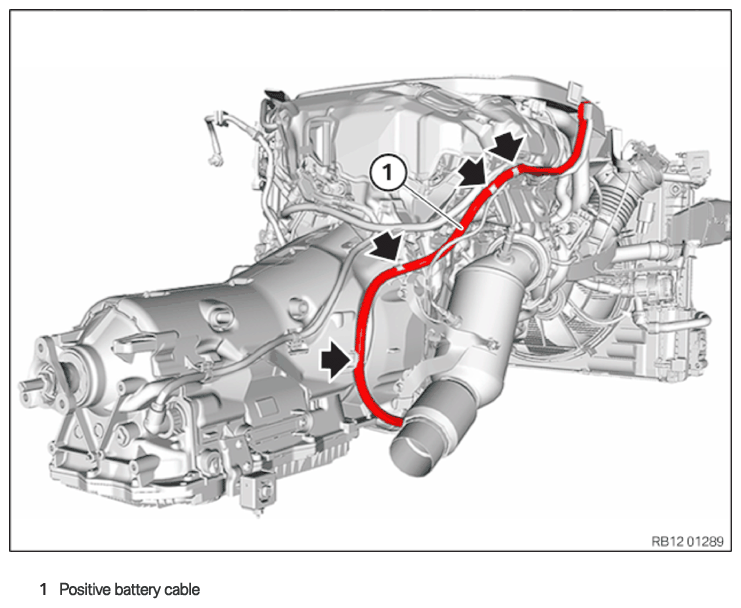 1

RB12 01289

1 Positive battery cable