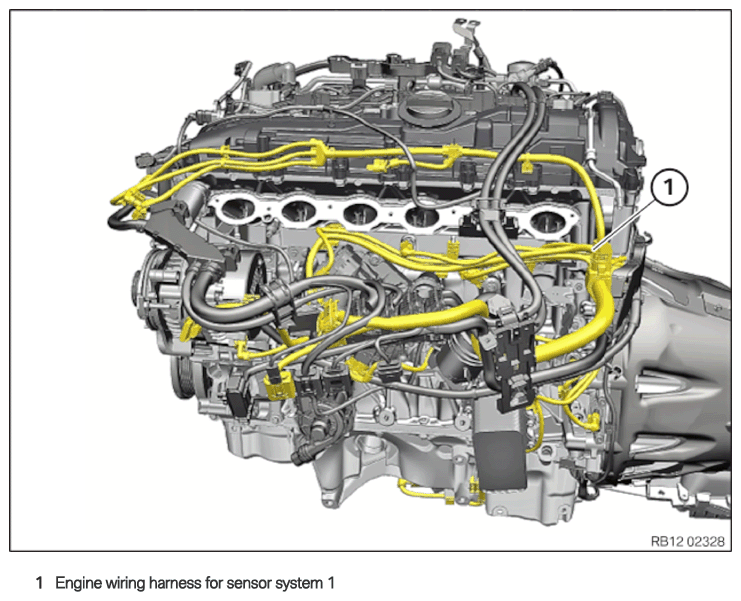 1

RB12 02328

1 Engine wiring harness for sensor system 1