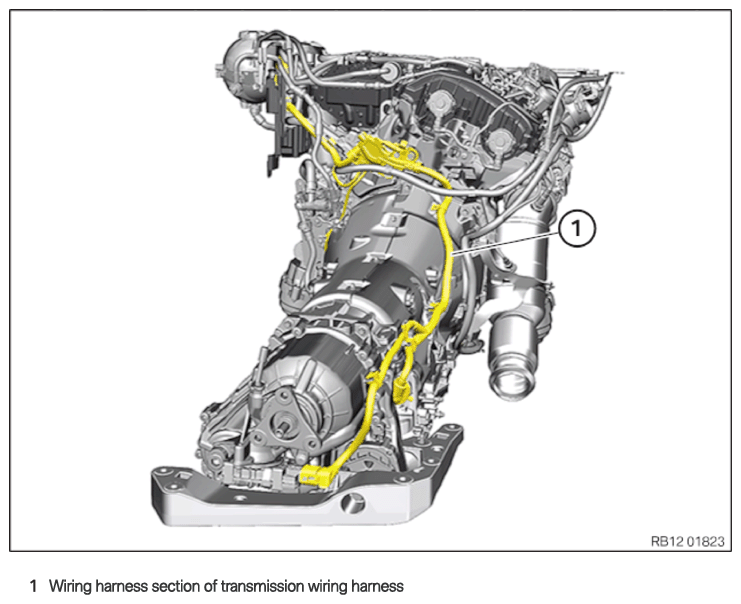 1

RB12 01823

1 Wiring harness section of transmission wiring harness