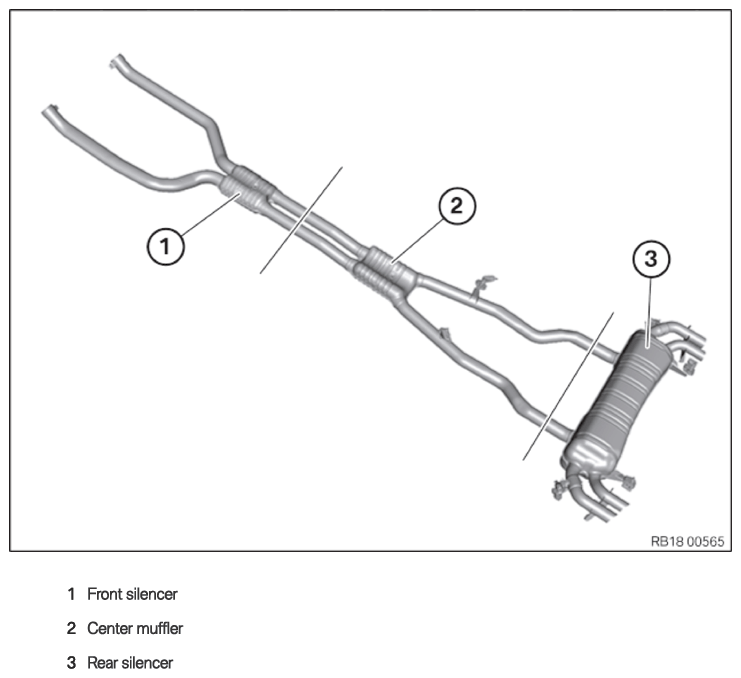 1

2

3

RB18 00565

1 Front silencer

2 Center muffler

3 Rear silencer