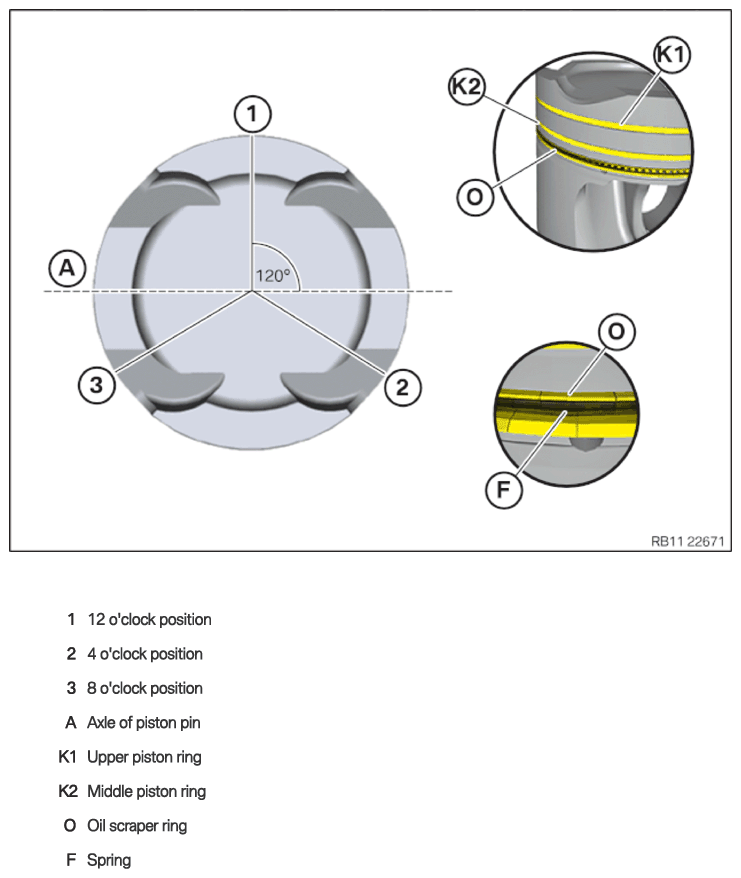 1

A

120°

3

2

K2

K1

O

O

F

RB11 22671

1 12 o'clock position

2 4 o'clock position

3 8 o'clock position

A Axle of piston pin

K1 Upper piston ring

K2 Middle piston ring

O Oil scraper ring

F Spring