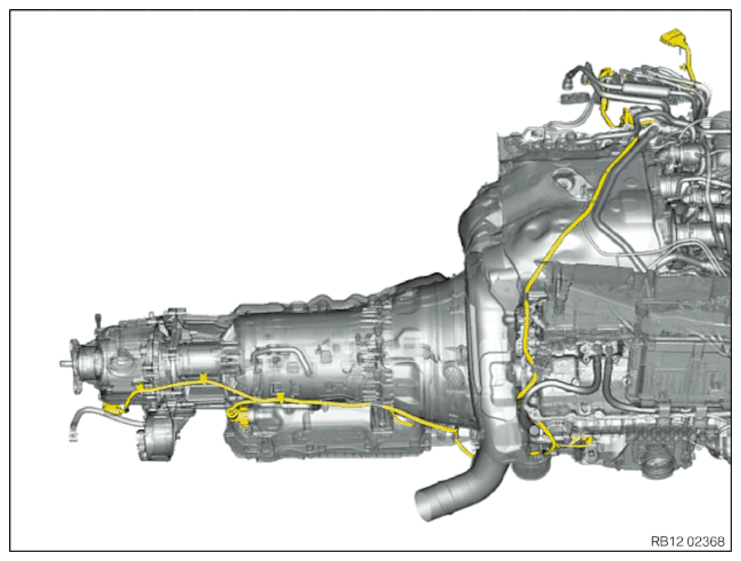 RB12 02368