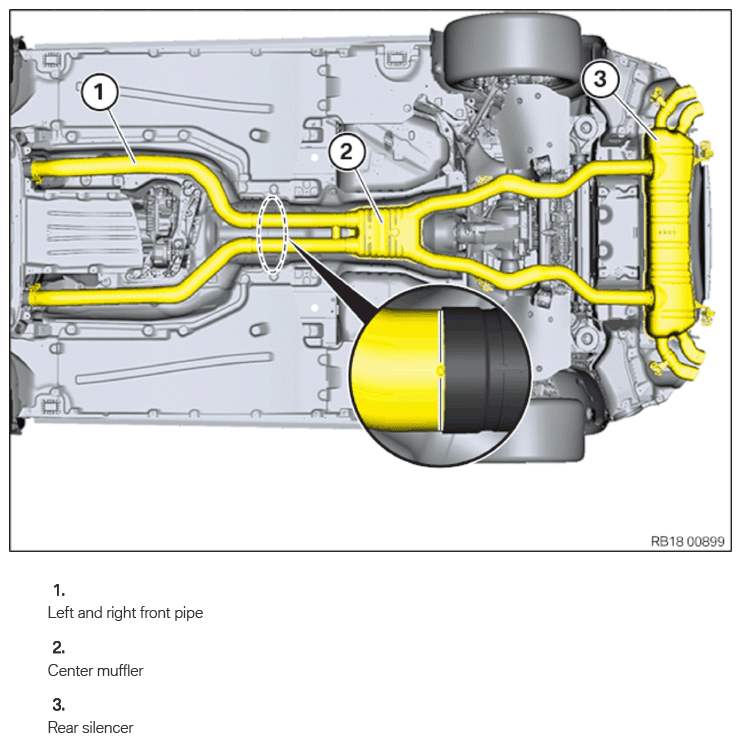 1

2

3

RB18 00899

1.
Left and right front pipe

2.
Center muffler

3.
Rear silencer