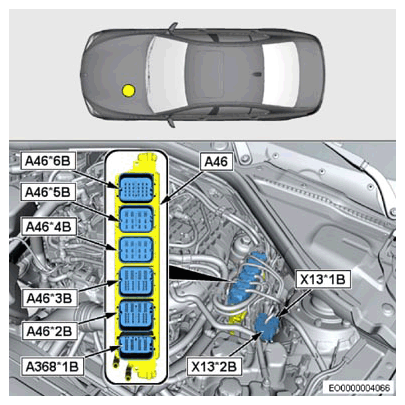 A46*6B
A46*5B
A46*4B
A46*3B
A46*2B
A368*1B
A46
X13*1B
X13*2B
EO0000004066