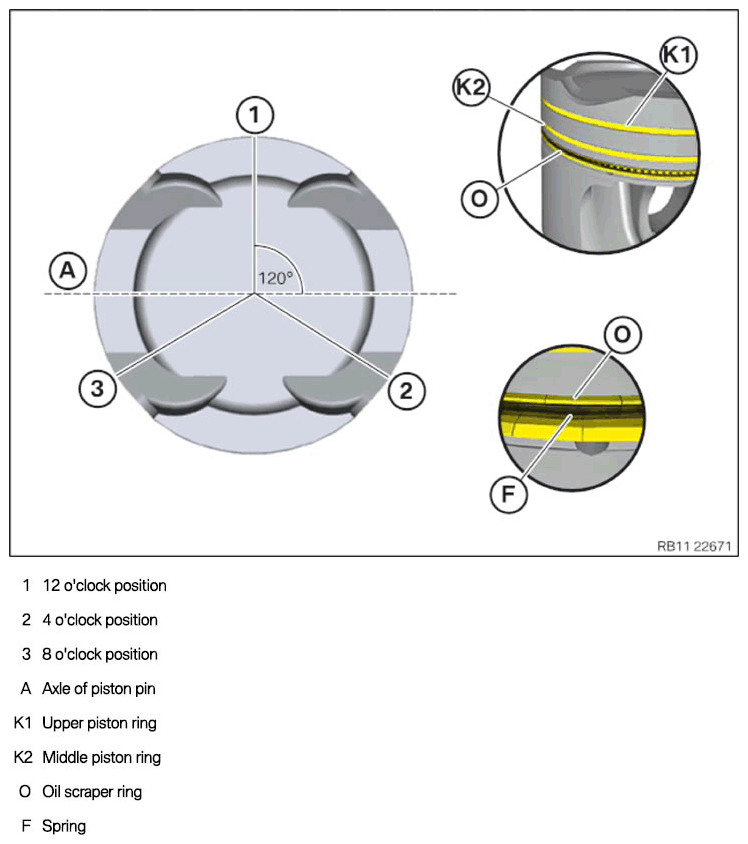 1
A
120°
3
2
K2
K1
O
O
F
RB11 22671

1 12 o'clock position
2 4 o'clock position
3 8 o'clock position
A Axle of piston pin
K1 Upper piston ring
K2 Middle piston ring
O Oil scraper ring
F Spring