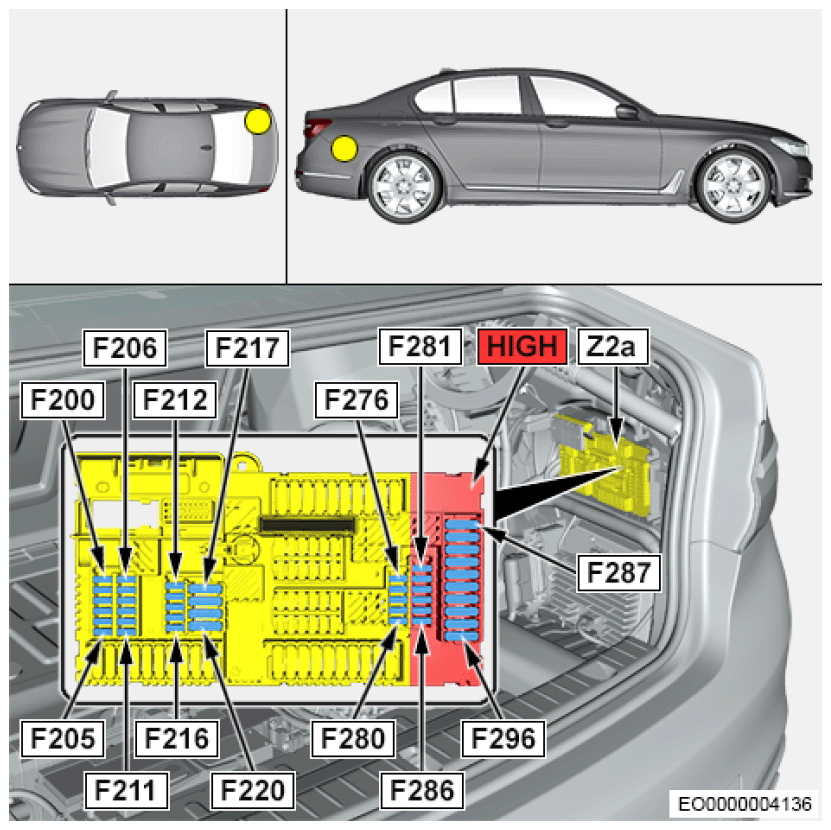 F206
F217
F281
HIGH
Z2a
F200
F212
F276
F287
F205
F216
F280
F296
F211
F220
F286
EO0000004136