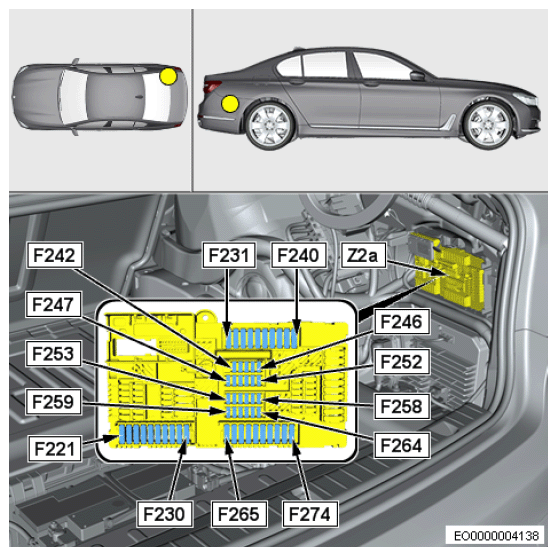 F242
F231
F240
Z2a
F247
F246
F253
F252
F259
F258
F221
F264
F230
F265
F274
EO0000004138