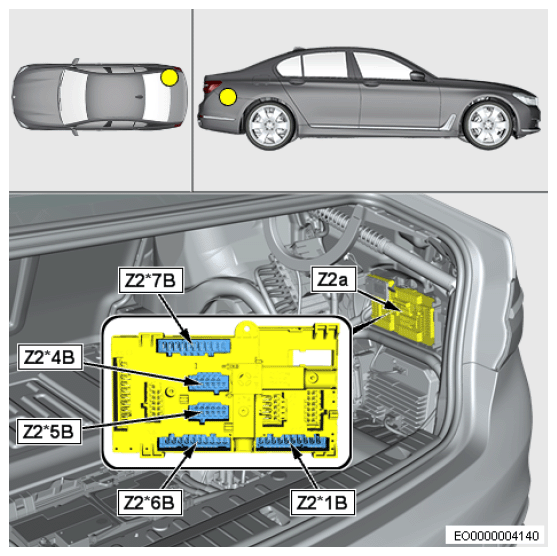 Z2*7B
Z2a
Z2*4B
Z2*5B
Z2*6B
Z2*1B
EO0000004140