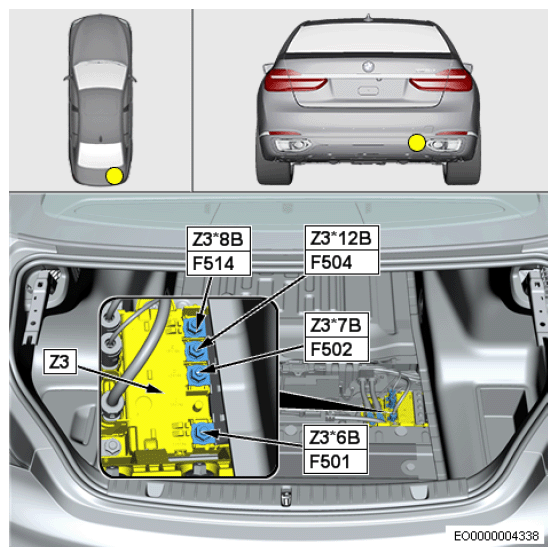 Z3*8B
F514

Z3*12B
F504

Z3*7B
F502

Z3

Z3*6B
F501

EO0000004338