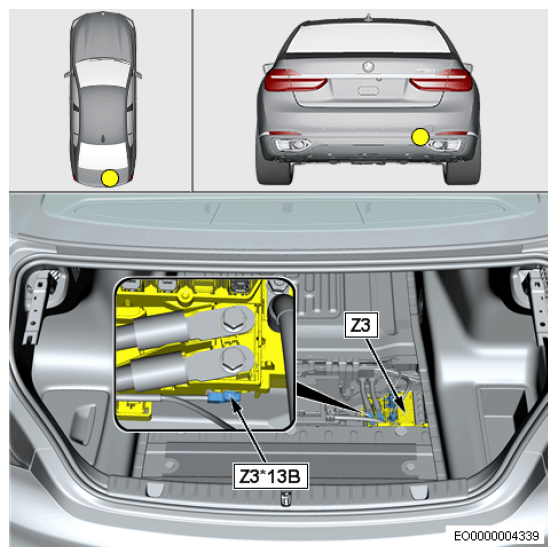 Z3

Z3*13B

EO0000004339