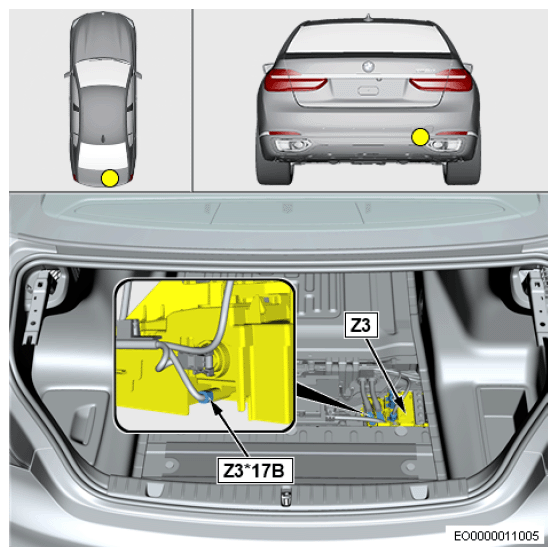 Z3

Z3*17B

EO0000011005