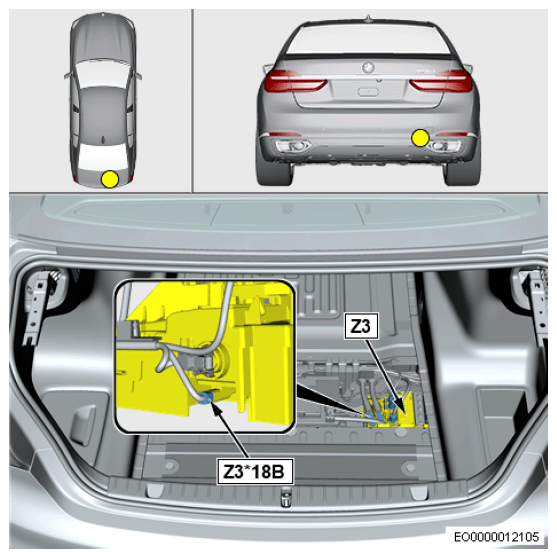 Z3

Z3*18B

EO0000012105