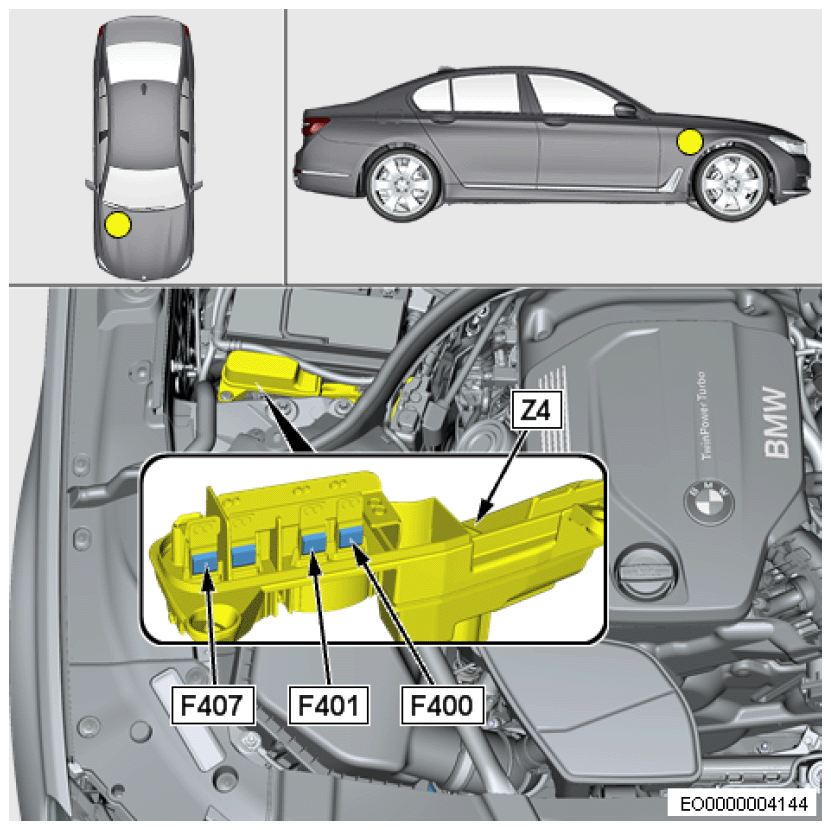 TwinPower Turbo
BMW
Z4
F407
F401
F400
EO0000004144