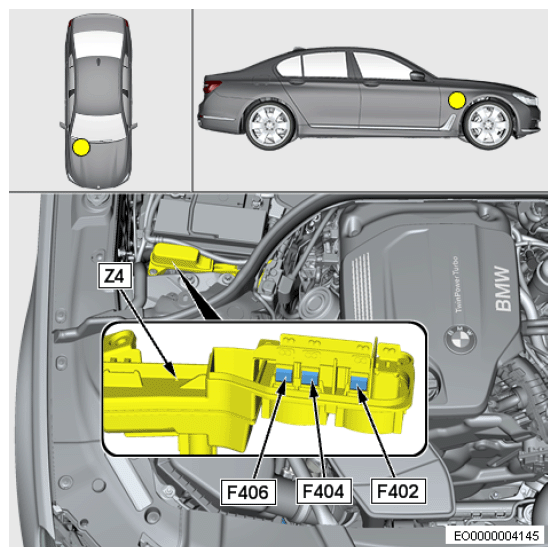 Z4

TwinPower Turbo

BMW

F406

F404

F402

EO0000004145