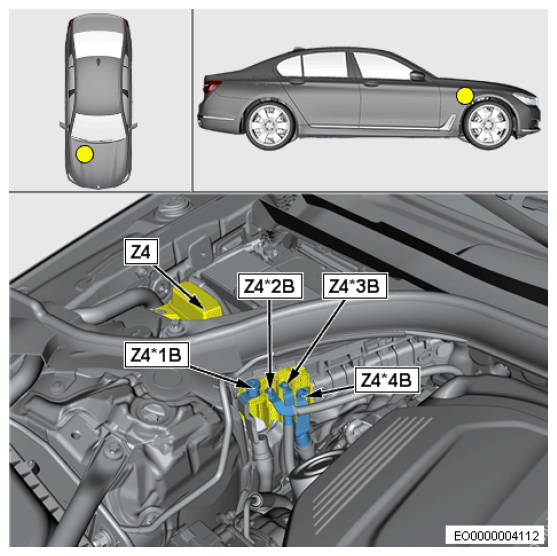 Z4
Z4*2B
Z4*3B
Z4*1B
Z4*4B
EO0000004112