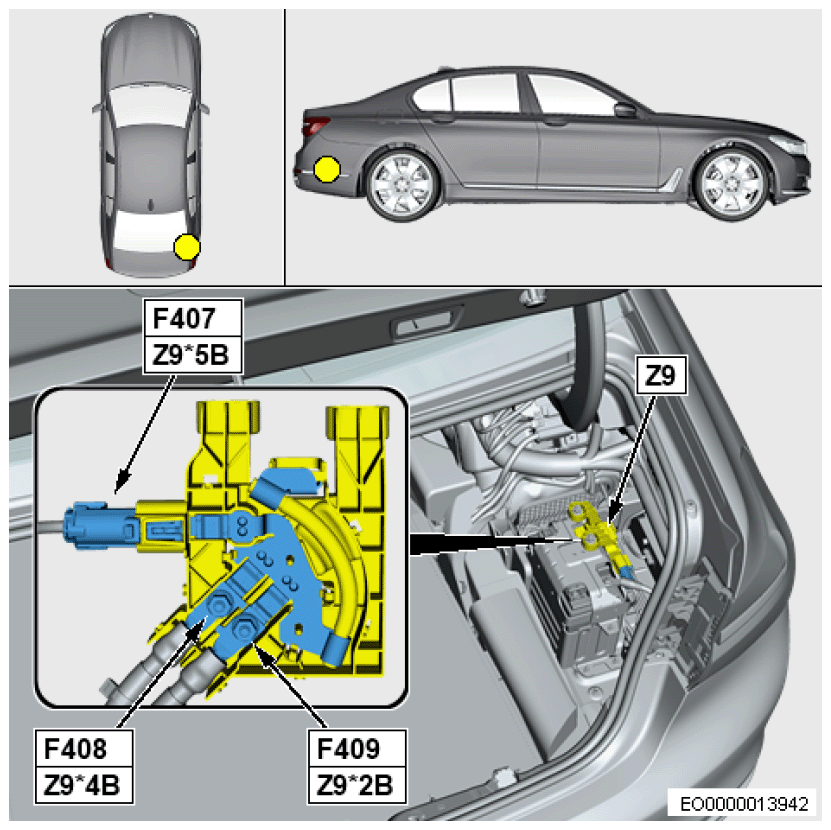 F407
Z9*5B

Z9

F408
Z9*4B

F409
Z9*2B

EO0000013942