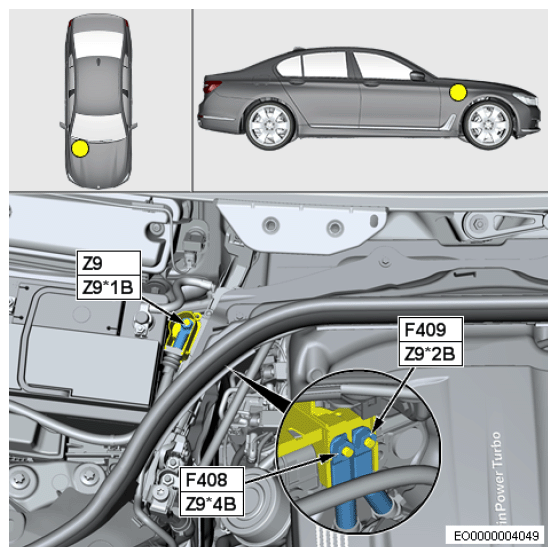 Z9
Z9*1B

F409
Z9*2B

F408
Z9*4B

inPower Turbo

EO0000004049