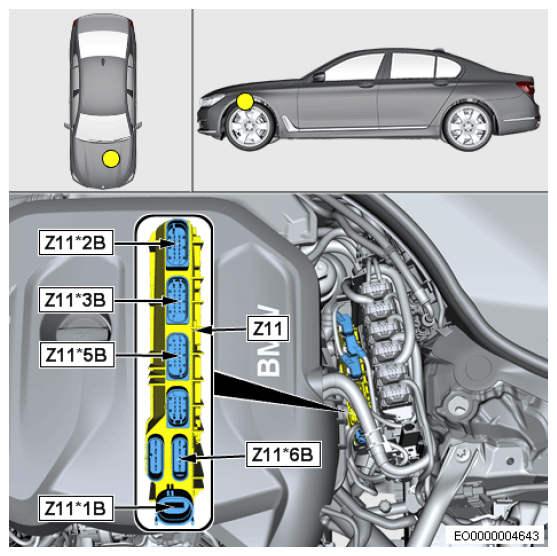 Z11*2B
Z11*3B
Z11
Z11*5B
BMW
Z11*6B
Z11*1B
EO0000004643