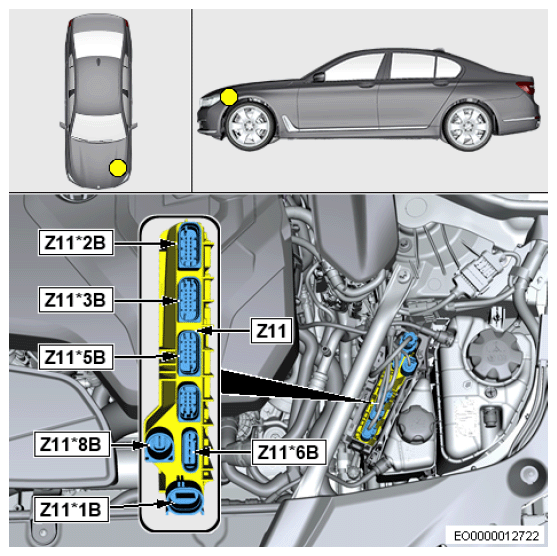 Z11*2B
Z11*3B
Z11
Z11*5B
Z11*8B
Z11*6B
Z11*1B
EO0000012722