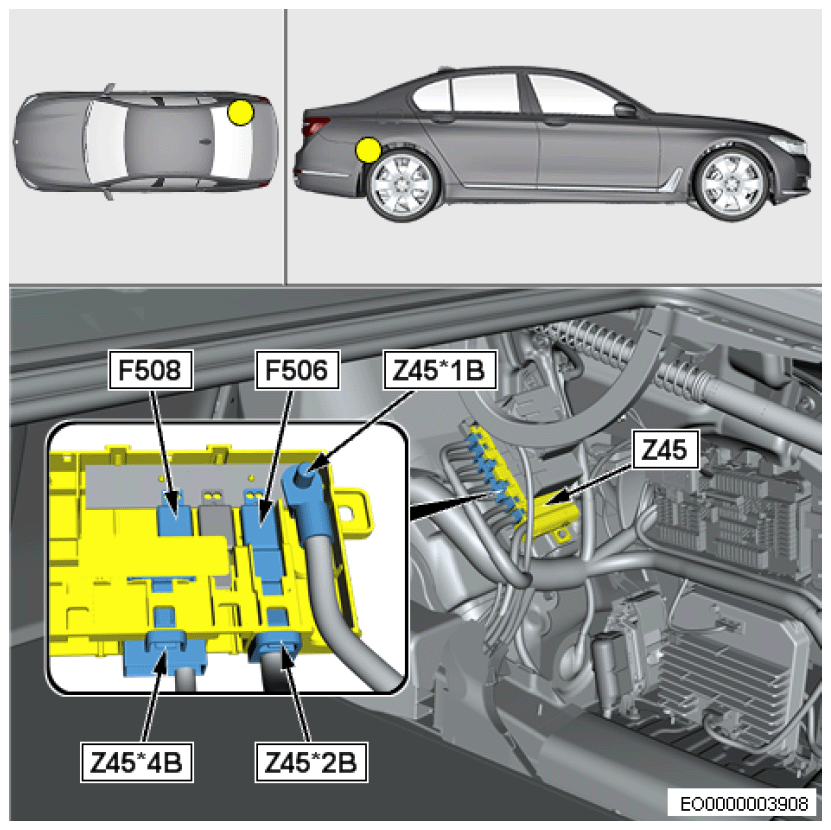 F508
F506
Z45*1B
Z45
Z45*4B
Z45*2B
EO0000003908