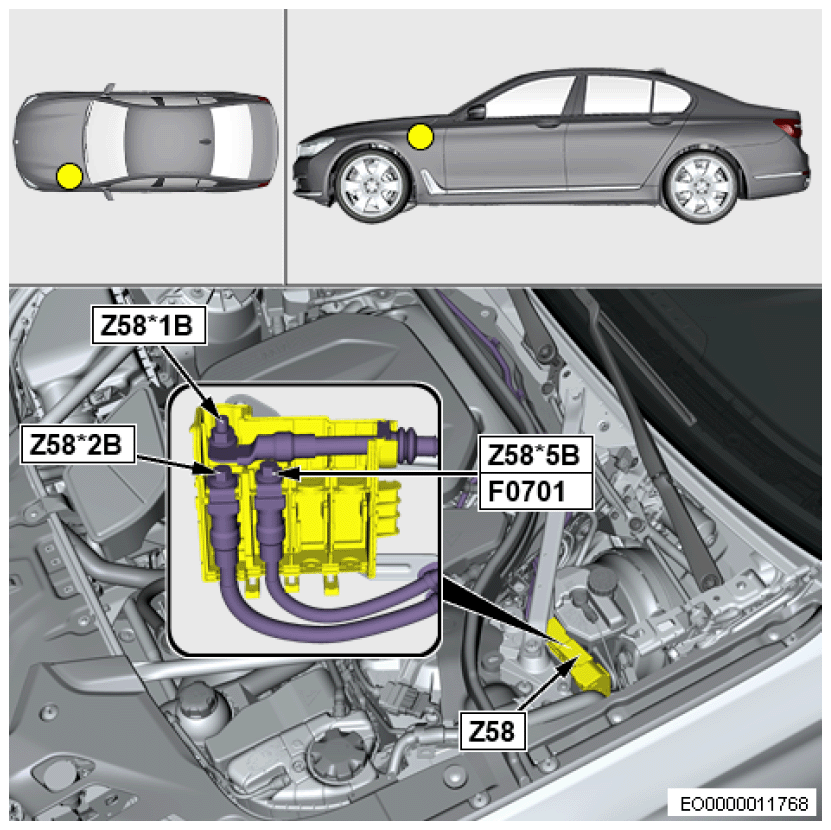 Z58*1B

Z58*2B

Z58*5B

F0701

Z58

EO0000011768