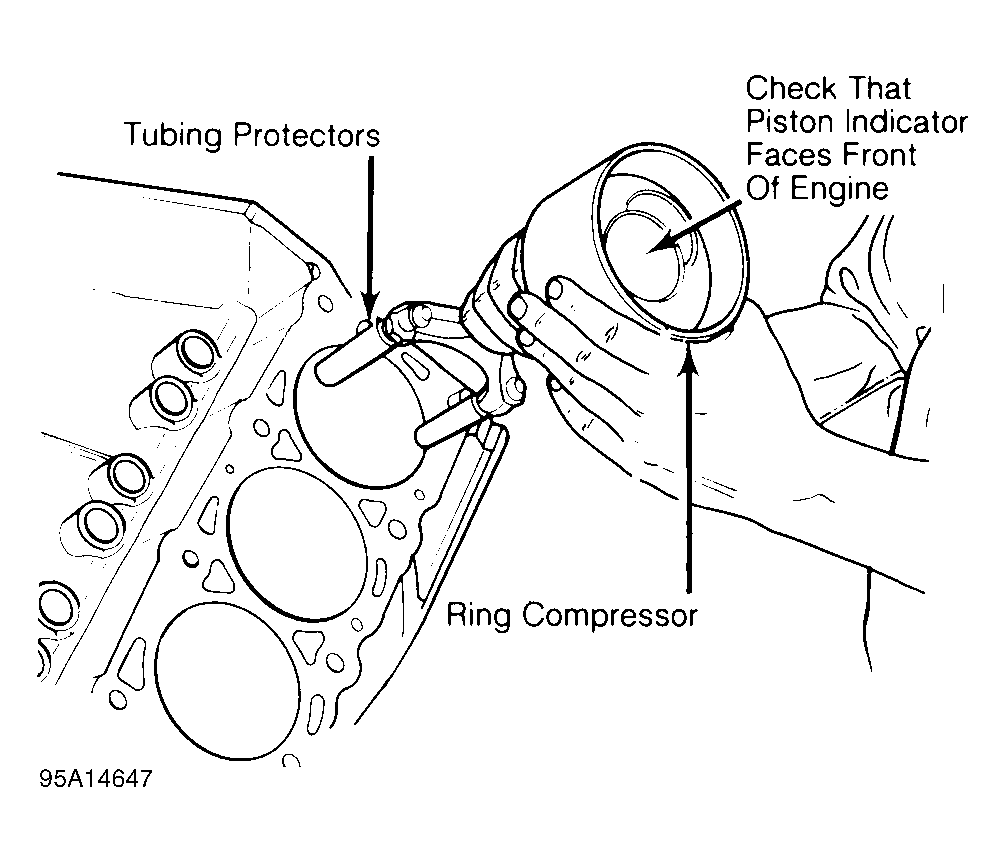 Tubing Protectors

Check That Piston Indicator Faces Front Of Engine

Ring Compressor

95A14647