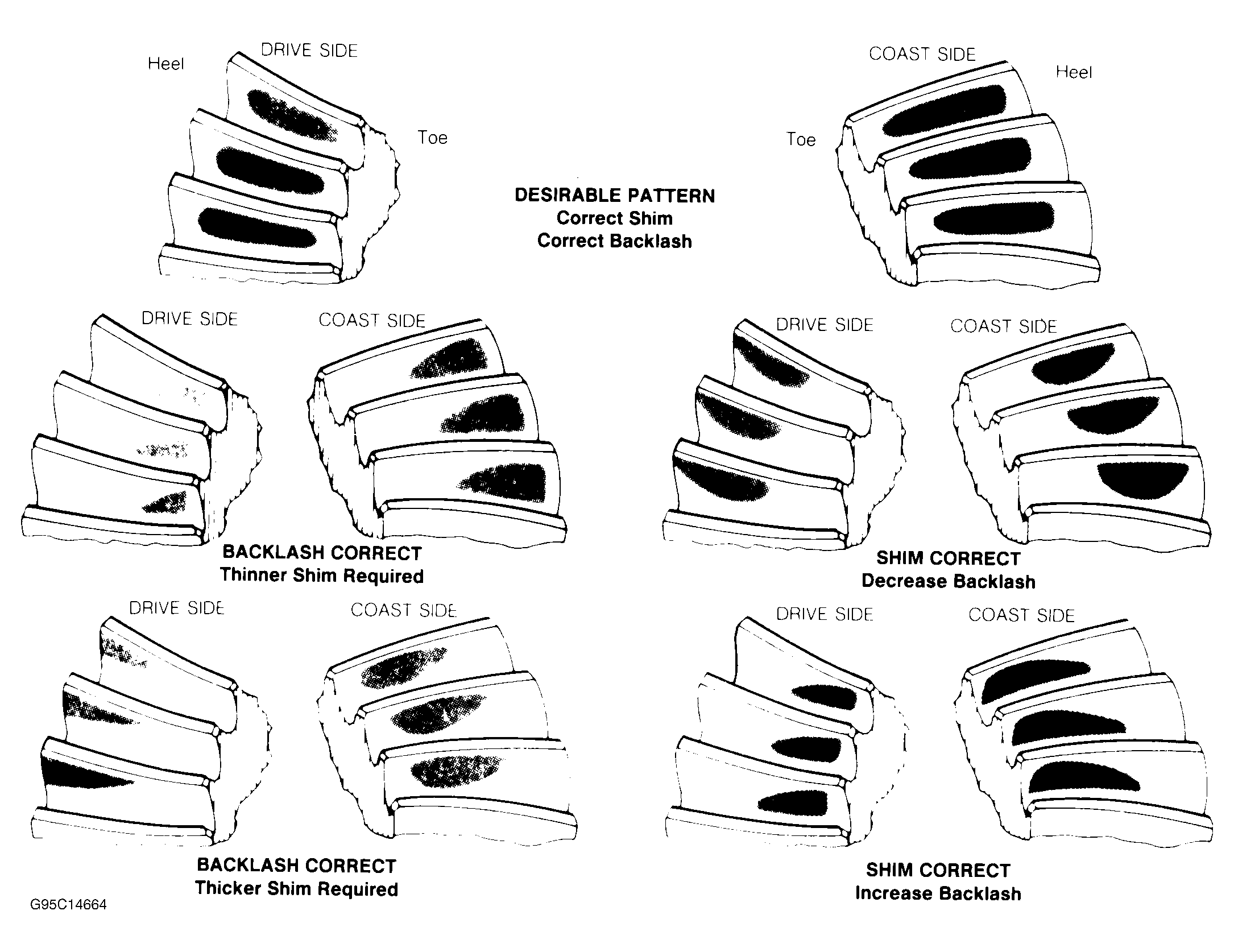 DRIVE SIDE
Heel
Toe

COAST SIDE
Heel
Toe

DESIRABLE PATTERN
Correct Shim
Correct Backlash

DRIVE SIDE
COAST SIDE

BACKLASH CORRECT
Thinner Shim Required

DRIVE SIDE
COAST SIDE

SHIM CORRECT
Decrease Backlash

DRIVE SIDE
COAST SIDE

BACKLASH CORRECT
Thicker Shim Required

DRIVE SIDE
COAST SIDE

SHIM CORRECT
Increase Backlash

G95C14664