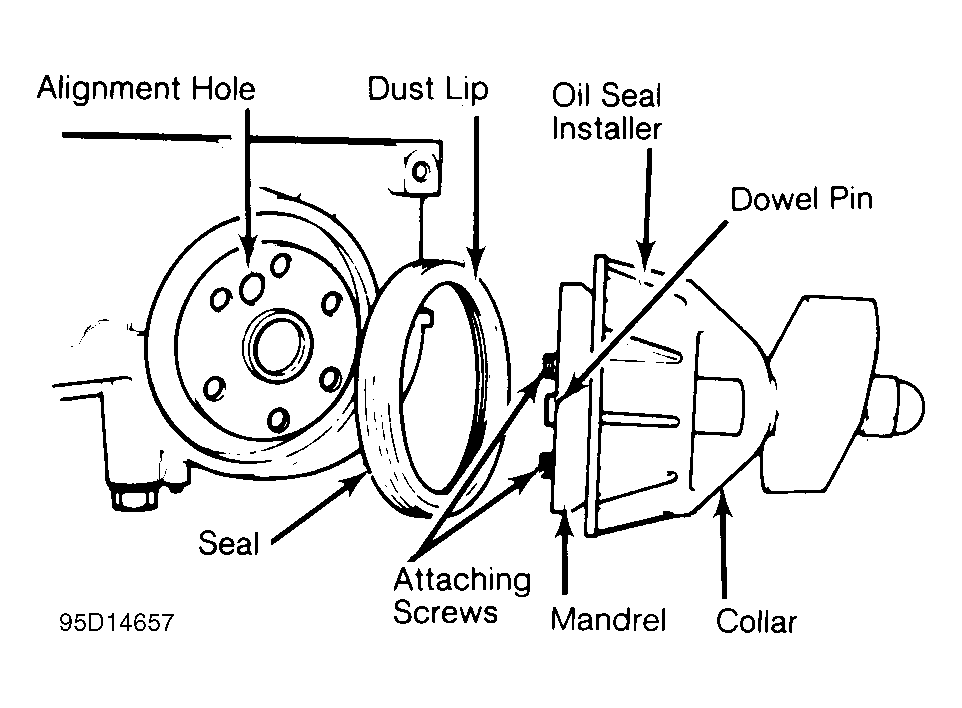 Alignment Hole

Dust Lip

Oil Seal Installer

Dowel Pin

Seal

Attaching Screws

Mandrel

Collar

95D14657