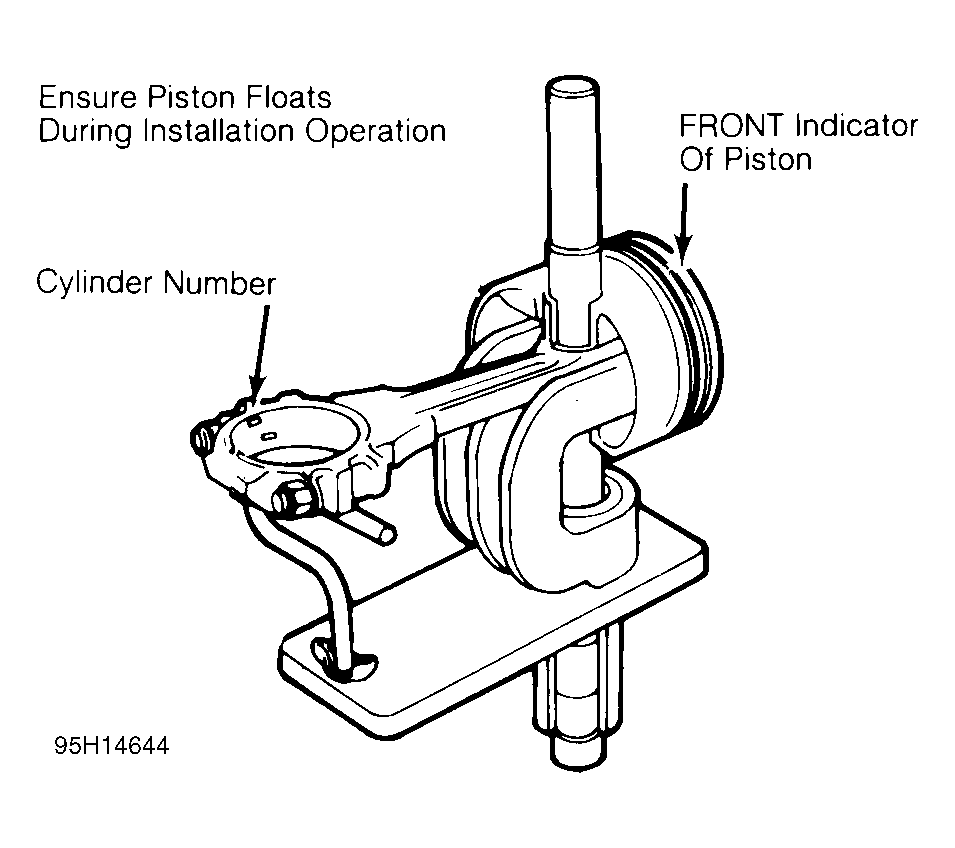 Ensure Piston Floats During Installation Operation

FRONT Indicator Of Piston

Cylinder Number

95H14644