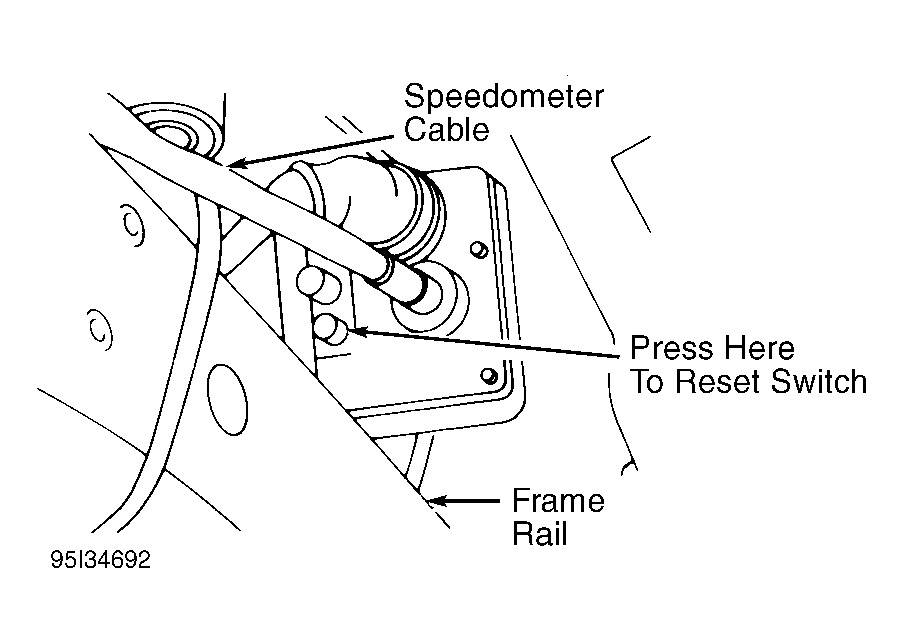 Speedometer Cable

Press Here To Reset Switch

Frame Rail

95I34692