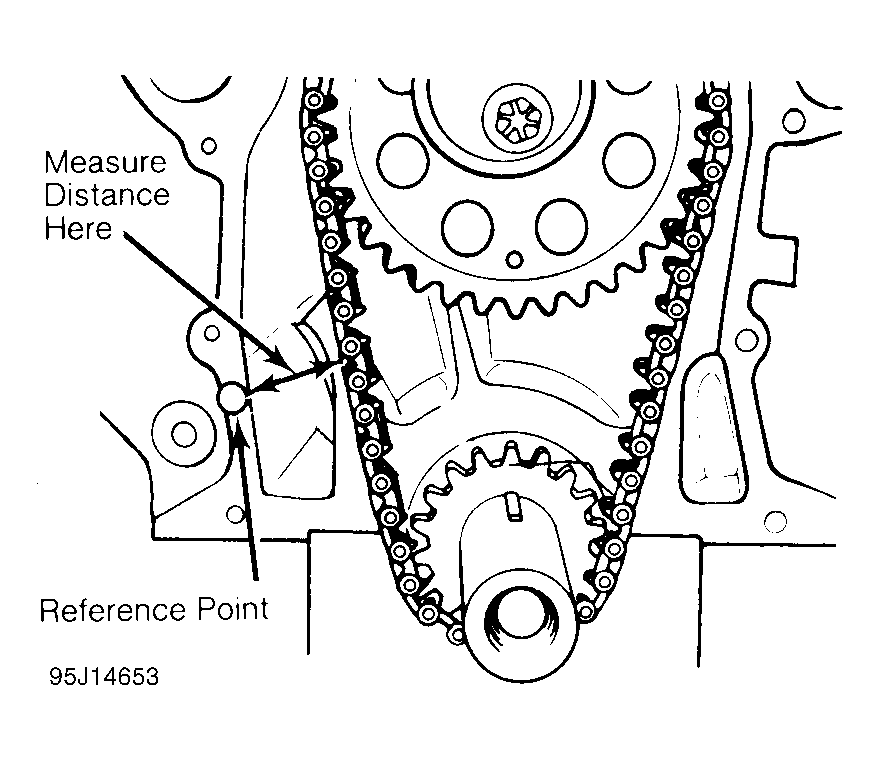 Measure Distance Here

Reference Point

95J14653