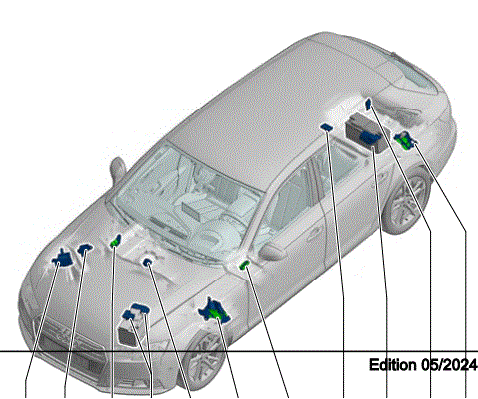 Edition 05/2024