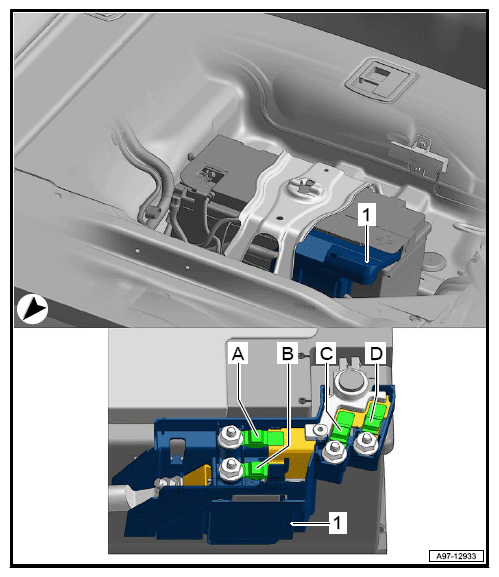 1

A B C D

1

A97-12933