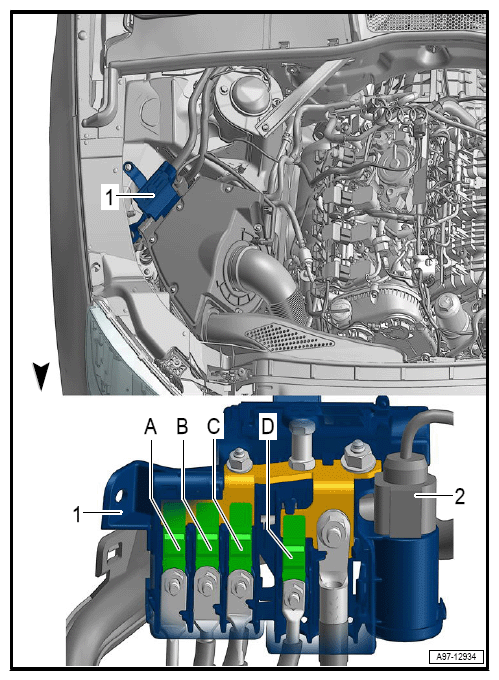 1

A B C D

1

2

A97-12934