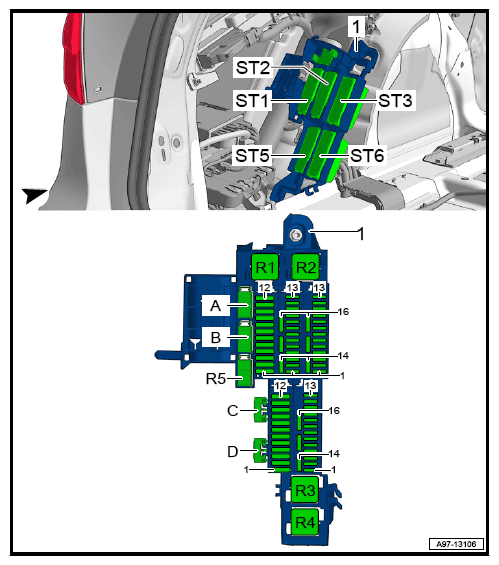 1
ST2
ST1
ST3
ST5
ST6

1
R1
R2
12
13
13
A
16
B
14
R5
1
12
13
C
16
D
14
1
1
R3
R4
A97-13106