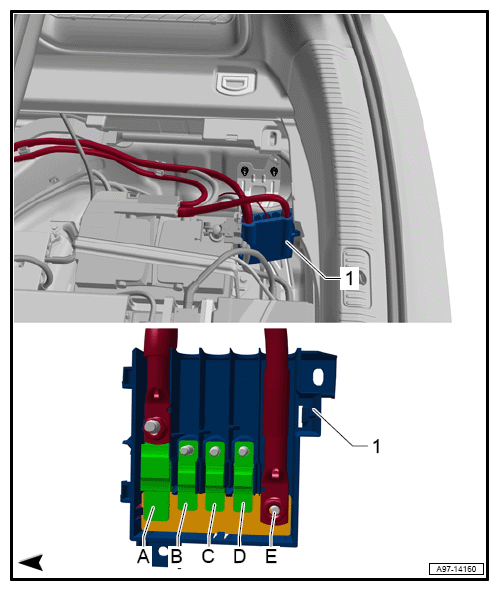 1

1

A B C D E

A97-14160