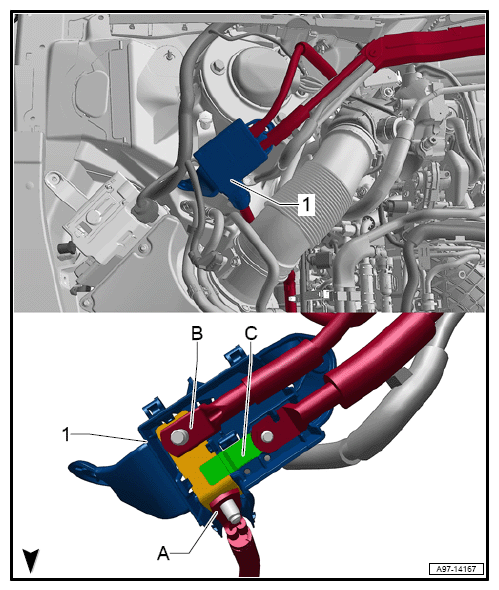 1

B
C
1
A

A97-14167