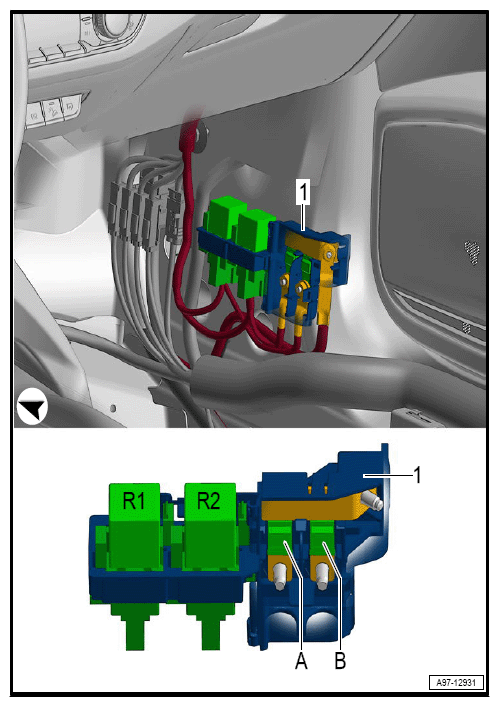 1

R1

R2

1

A

B

A97-12931